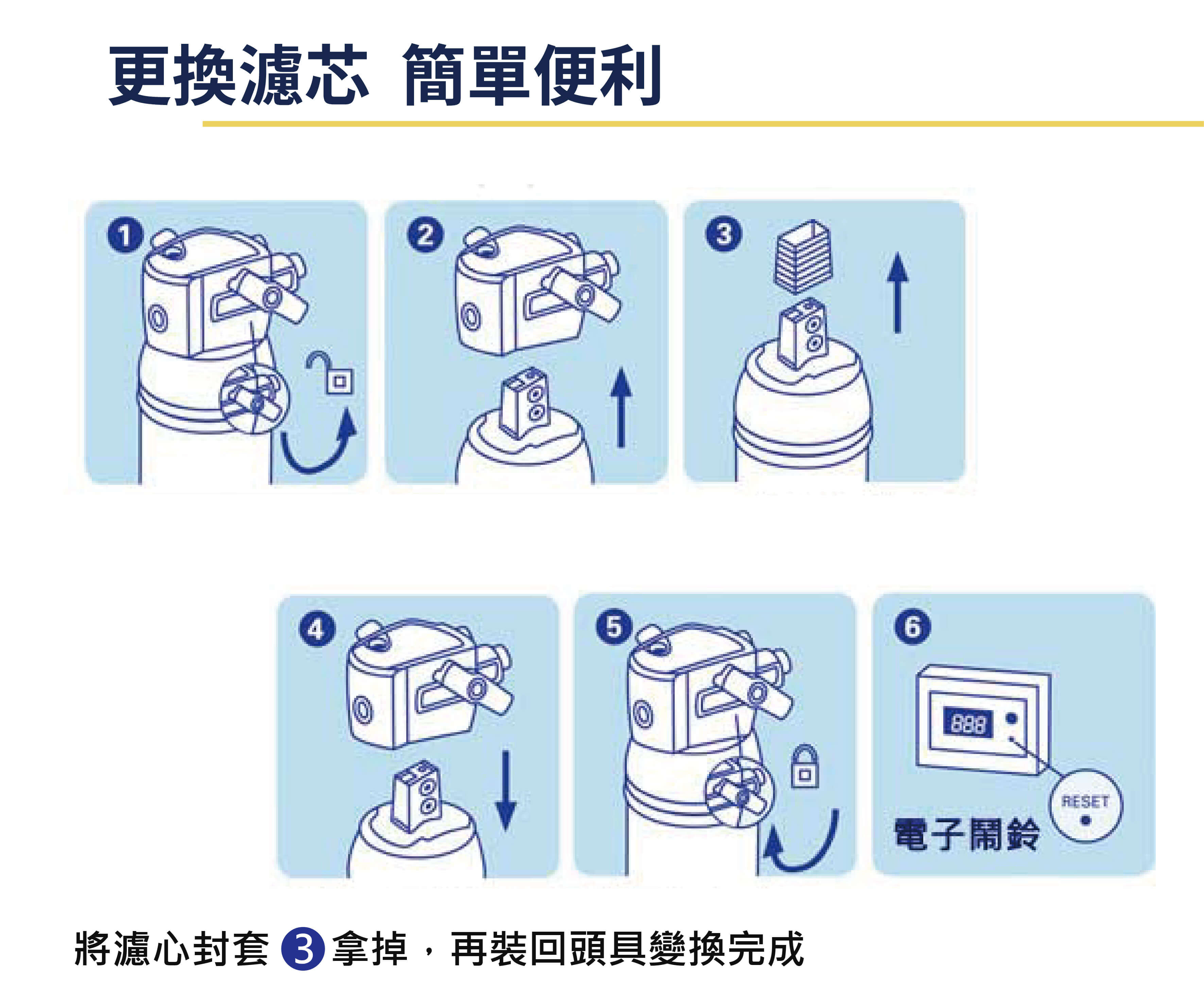 更換濾芯 簡單便利

1

2

3

4

5

6

888

RESET

電子鬧鈴

將濾心封套 3 拿掉，再裝回頭具變換完成